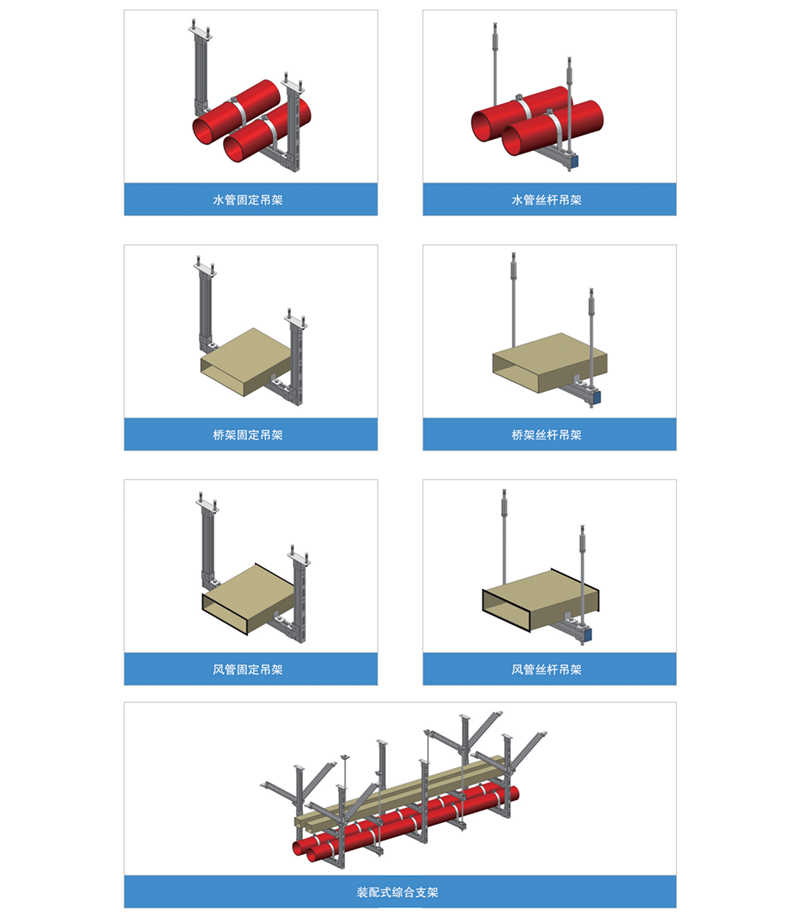 水管固定吊架

水管丝杆吊架

桥架固定吊架

桥架丝杆吊架

风管固定吊架

风管丝杆吊架

装配式综合支架