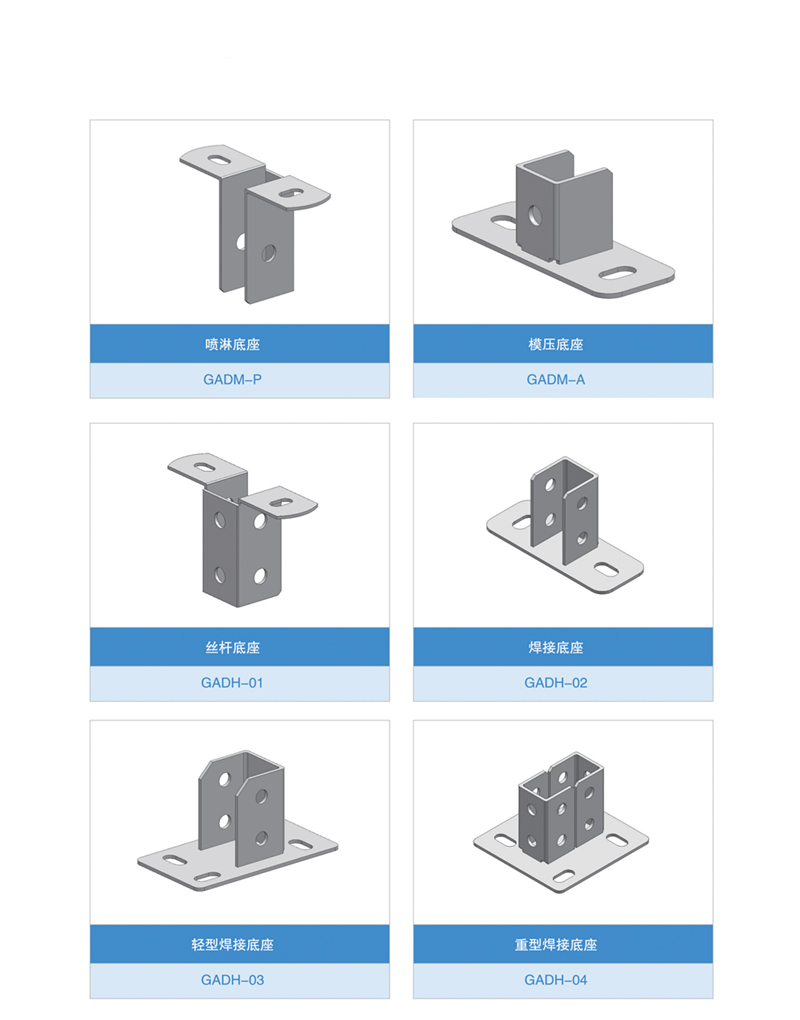 喷淋底座

GADM-P

模压底座

GADM-A

丝杆底座

GADH-01

焊接底座

GADH-02

轻型焊接底座

GADH-03

重型焊接底座

GADH-04